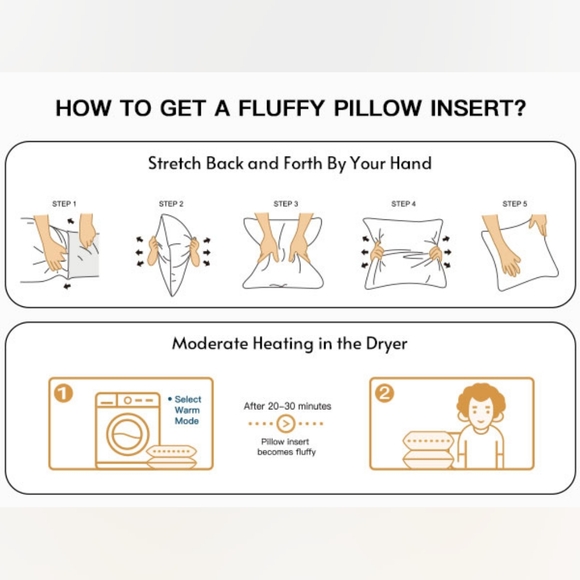 HOW TO GET A FLUFFY PILLOW INSERT?

Stretch Back and Forth By Your Hand

STEP 1

STEP 2

STEP 3

STEP 4

STEP 5

Moderate Heating in the Dryer

1

• Select Warm Mode

After 20–30 minutes

Pillow insert becomes fluffy

2